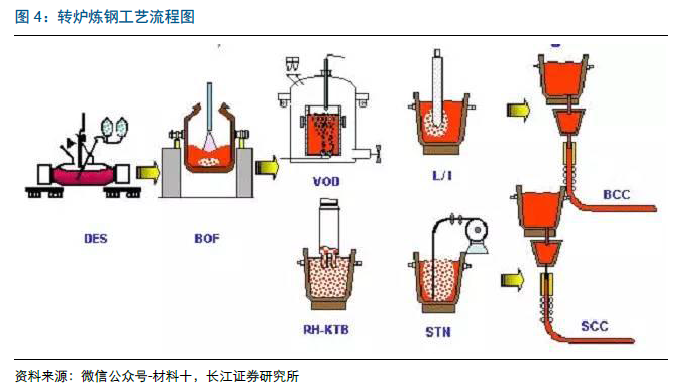 图 4：转炉炼钢工艺流程图

DES

BOF

VOD

L/I

BCC

RH-KTB

STN

SCC

资料来源：微信公众号-材料十，长江证券研究所