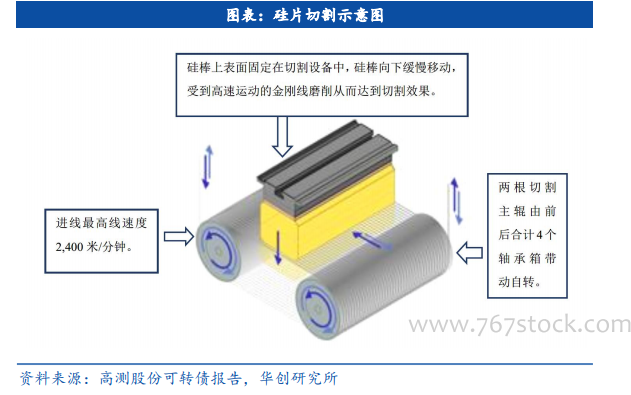 图表：硅片切割示意图

硅棒上表面固定在切割设备中，硅棒向下缓慢移动，受到高速运动的金刚线磨削从而达到切割效果。

进线最高线速度 2,400 米/分钟。

两根切割主辊由前后合计4个轴承箱带动自转。

www.767stock.com

资料来源：高测股份可转债报告，华创研究所