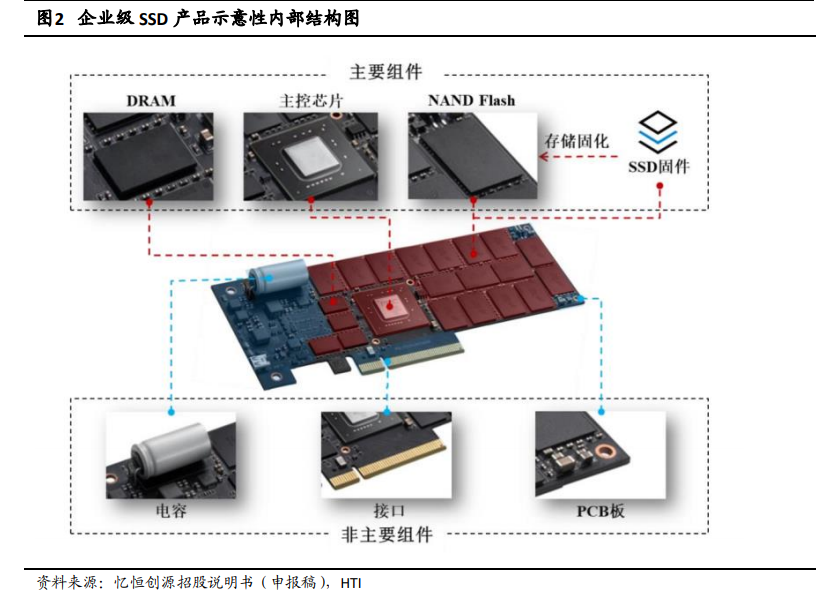 图2 企业级 SSD 产品示意性内部结构图

主要组件

DRAM

主控芯片

NAND Flash

存储固化

SSD固件

电容

接口

PCB板

非主要组件

资料来源：忆恒创源招股说明书（申报稿），HTI